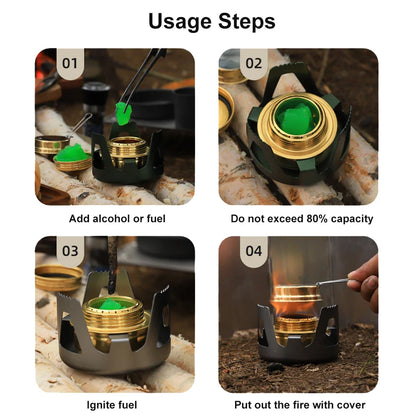 Usage Steps

01

Add alcohol or fuel

02

Do not exceed 80% capacity

03

Ignite fuel

04

Put out the fire with cover