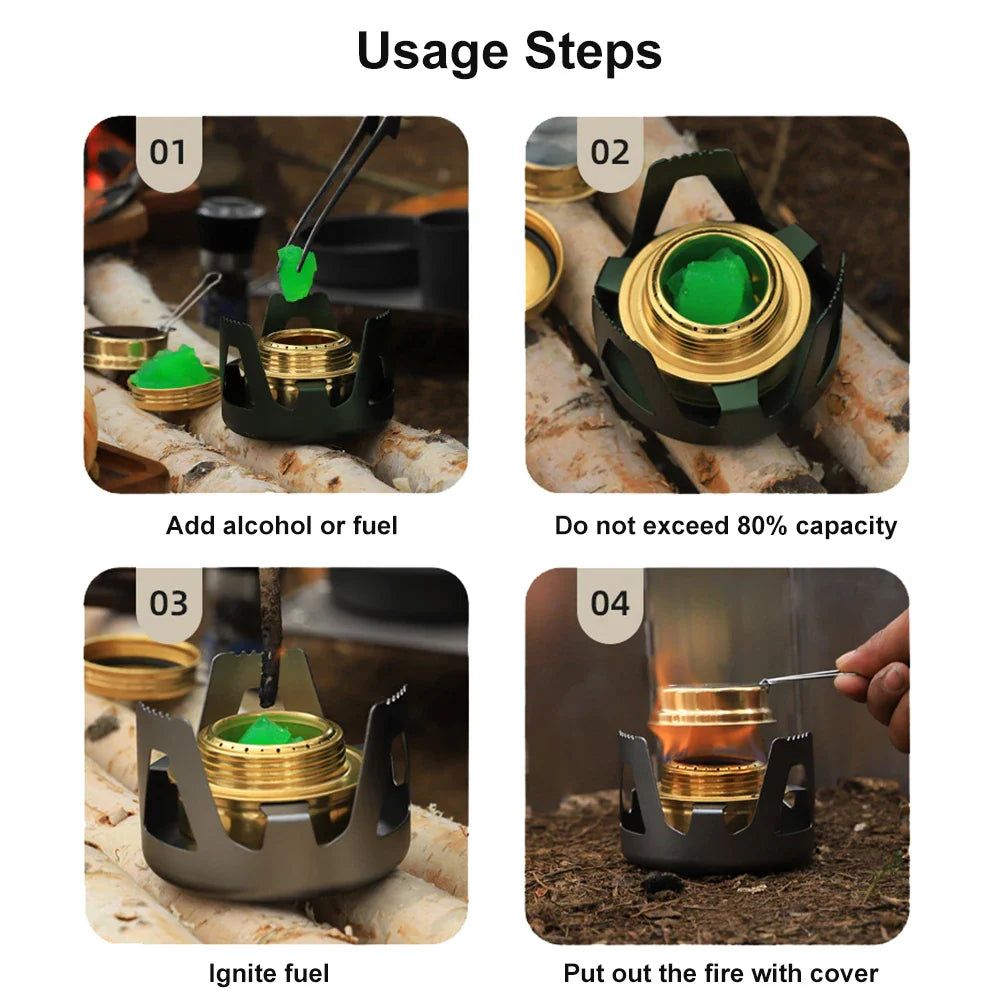 Usage Steps

01

Add alcohol or fuel

02

Do not exceed 80% capacity

03

Ignite fuel

04

Put out the fire with cover