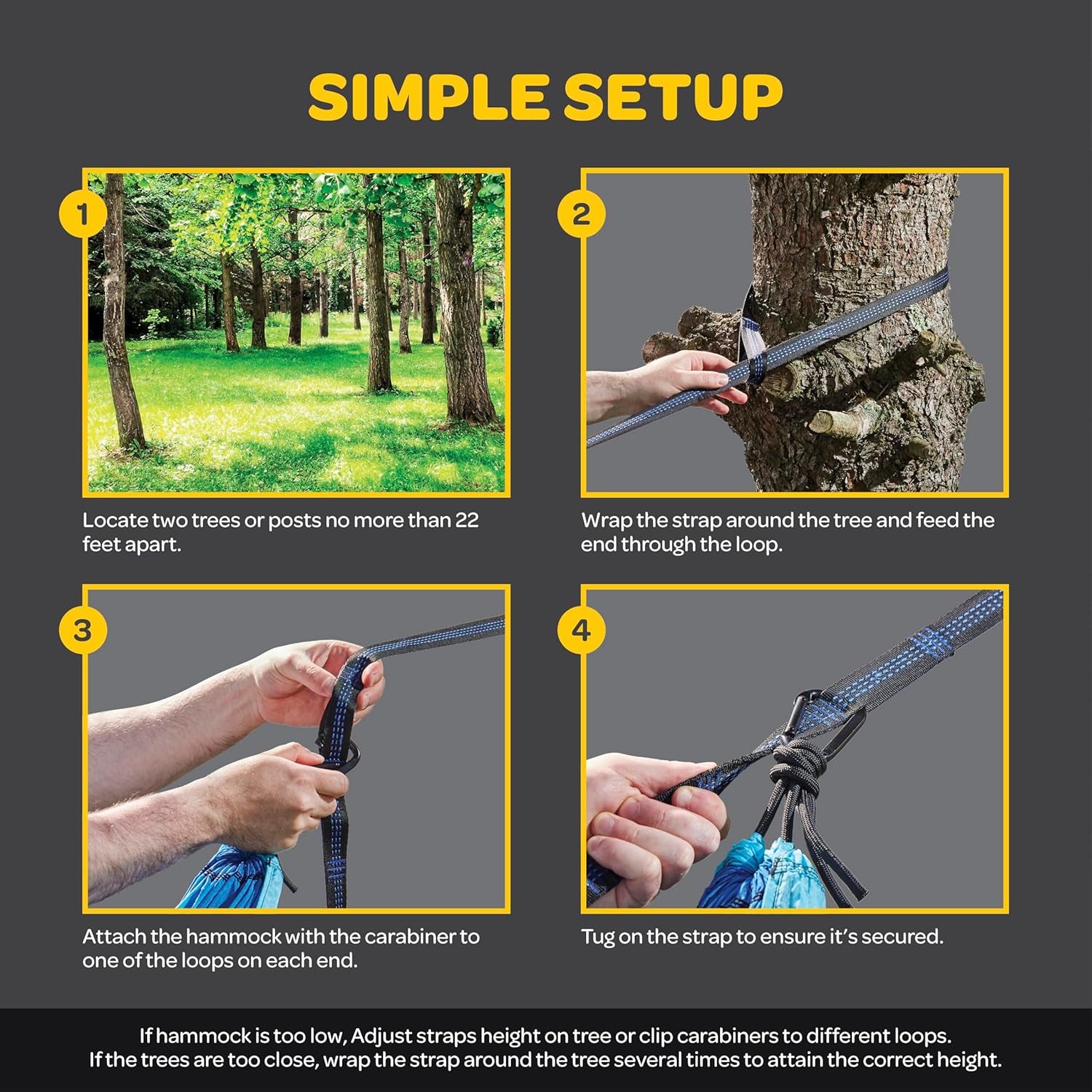 SIMPLE SETUP

1

Locate two trees or posts no more than 22 feet apart.

2

Wrap the strap around the tree and feed the end through the loop.

3

Attach the hammock with the carabiner to one of the loops on each end.

4

Tug on the strap to ensure it's secured.

If hammock is too low, Adjust straps height on tree or clip carabiners to different loops.
If the trees are too close, wrap the strap around the tree several times to attain the correct height.