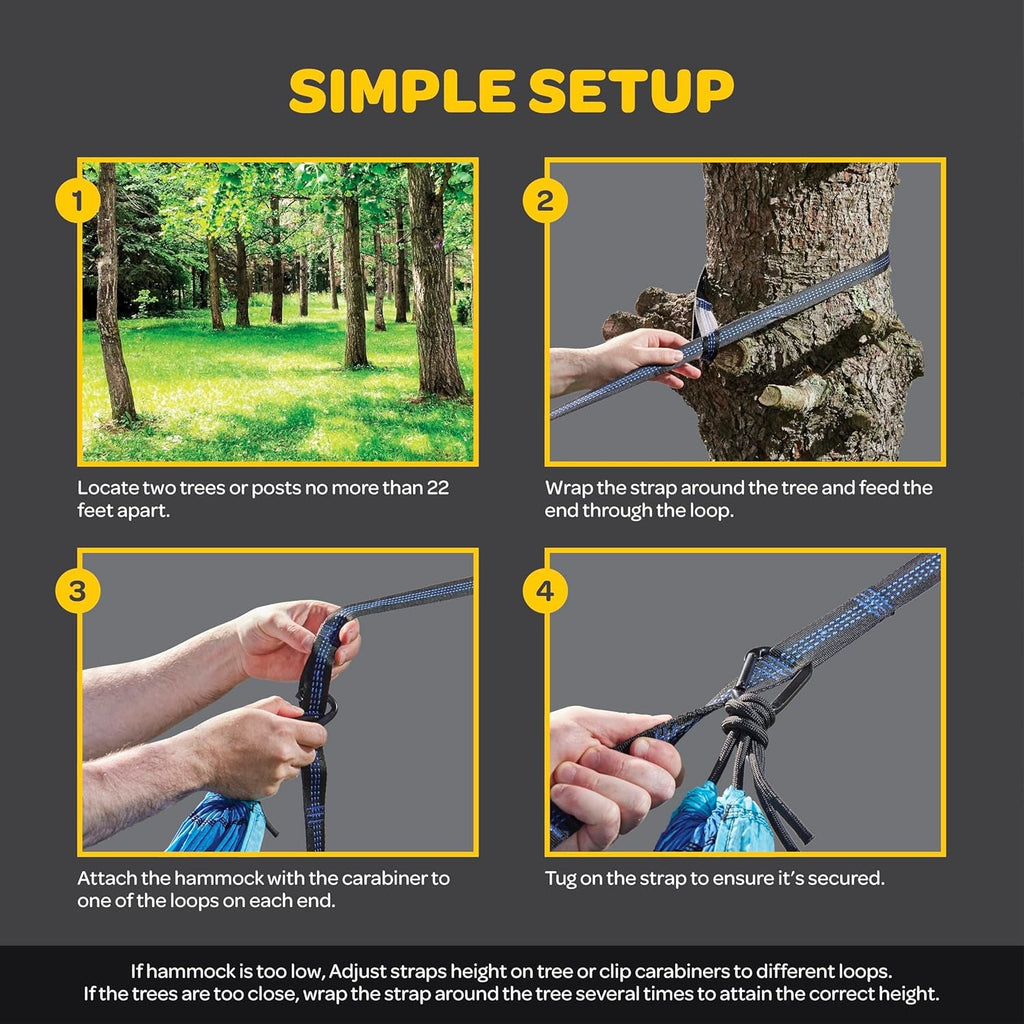 SIMPLE SETUP

1

Locate two trees or posts no more than 22 feet apart.

2

Wrap the strap around the tree and feed the end through the loop.

3

Attach the hammock with the carabiner to one of the loops on each end.

4

Tug on the strap to ensure it's secured.

If hammock is too low, Adjust straps height on tree or clip carabiners to different loops.
If the trees are too close, wrap the strap around the tree several times to attain the correct height.